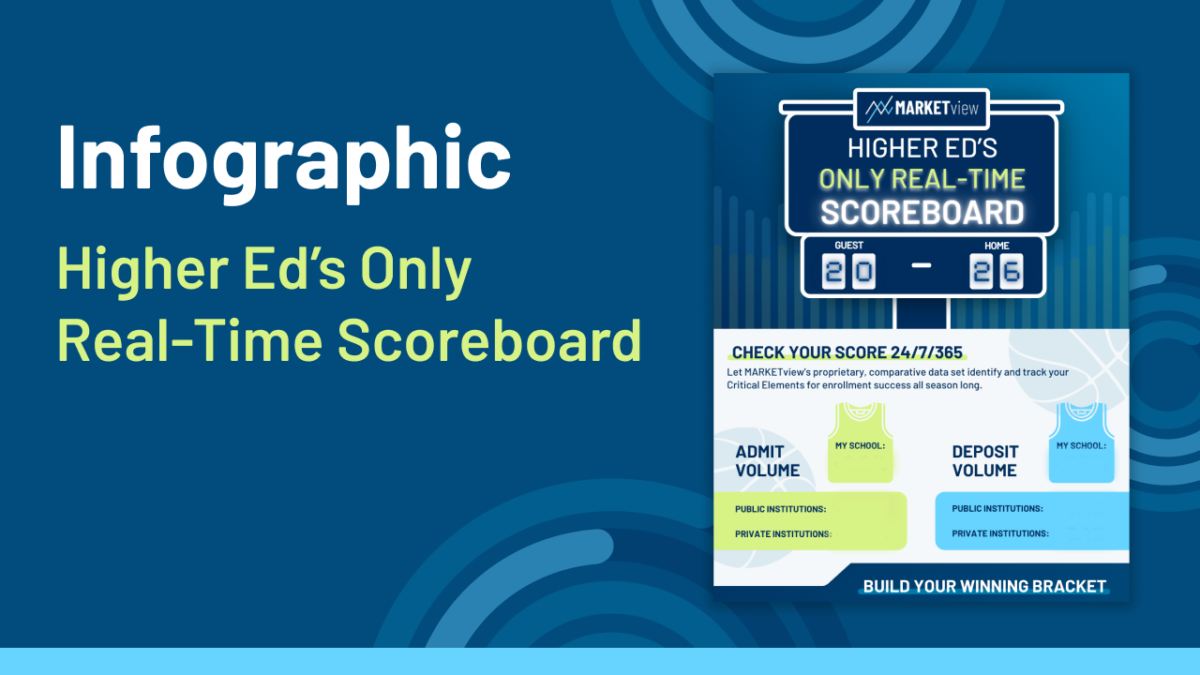 Infographic

Higher Ed's Only Real-Time Scoreboard

MARKETview

HIGHER ED'S ONLY REAL-TIME SCOREBOARD

GUEST 20 - HOME 26

CHECK YOUR SCORE 24/7/365

Let MARKETview's proprietary, comparative data set identify and track your Critical Elements for enrollment success all season long.

ADMIT VOLUME

MY SCHOOL:

PUBLIC INSTITUTIONS:

PRIVATE INSTITUTIONS:

DEPOSIT VOLUME

MY SCHOOL:

PUBLIC INSTITUTIONS:

PRIVATE INSTITUTIONS:

BUILD YOUR WINNING BRACKET